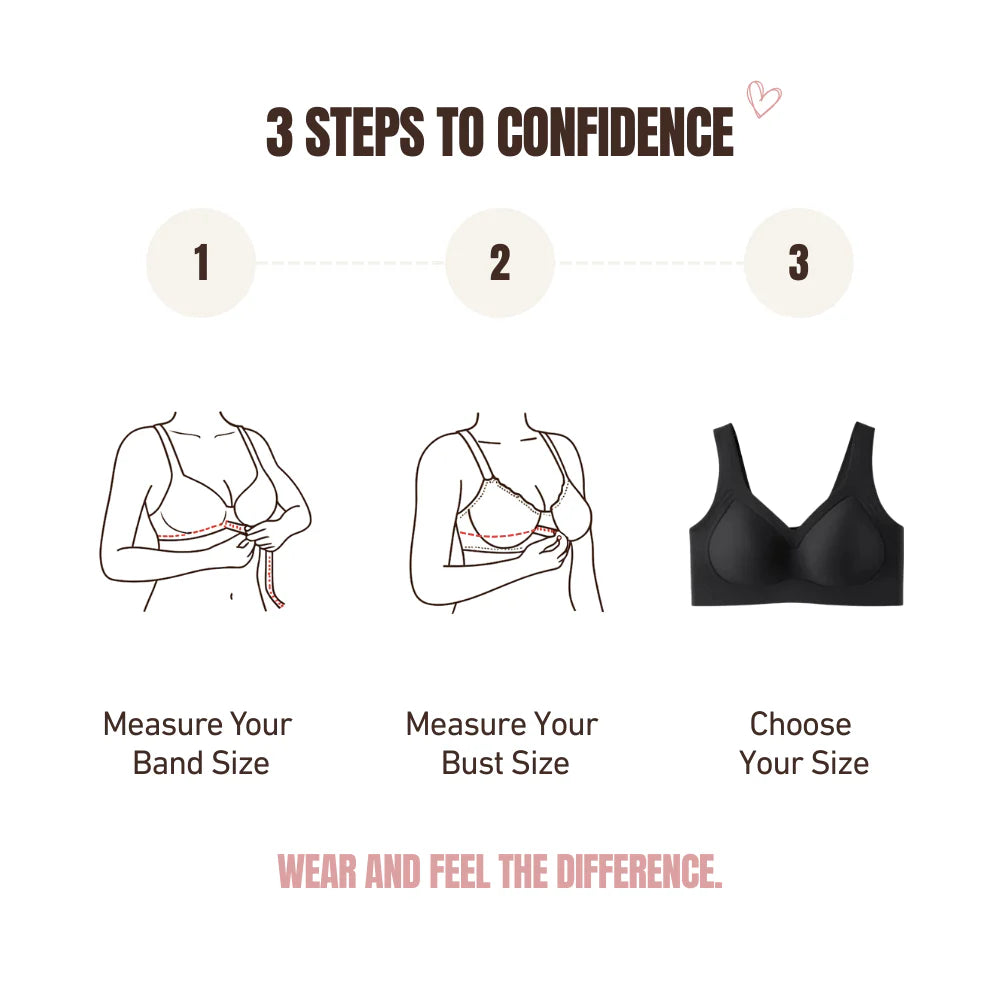 3 STEPS TO CONFIDENCE

1

2

3

Measure Your Band Size

Measure Your Bust Size

Choose Your Size

WEAR AND FEEL THE DIFFERENCE.